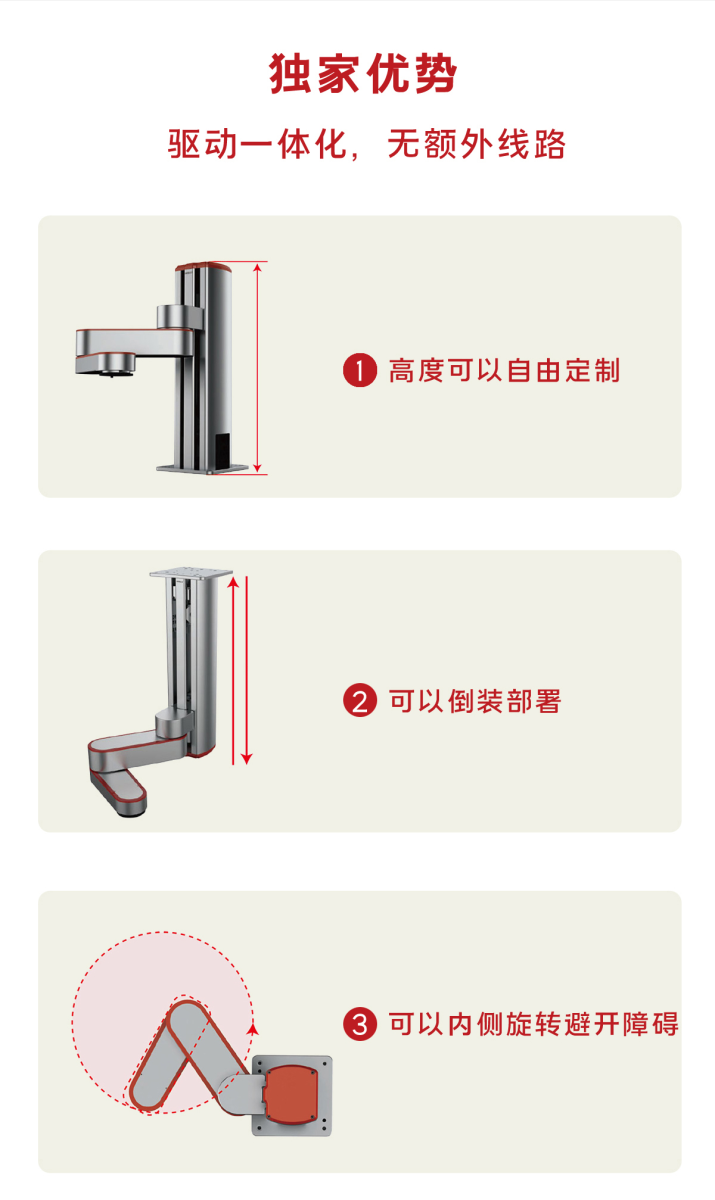 独家优势

驱动一体化，无额外线路

1 高度可以自由定制

2 可以倒装部署

3 可以内侧旋转避开障碍