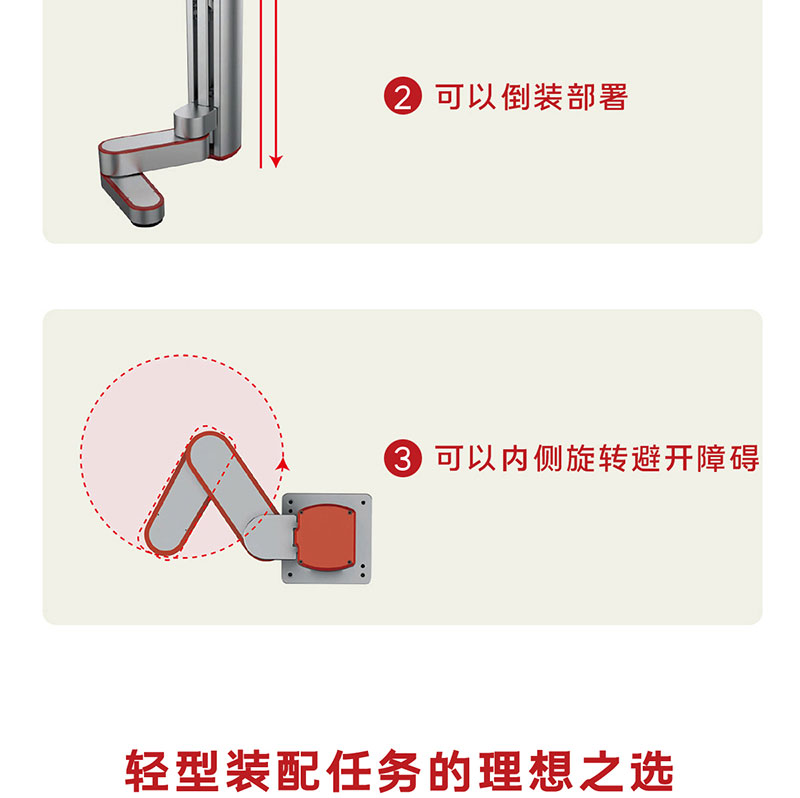 2 可以倒装部署

3 可以内侧旋转避开障碍

轻型装配任务的理想之选